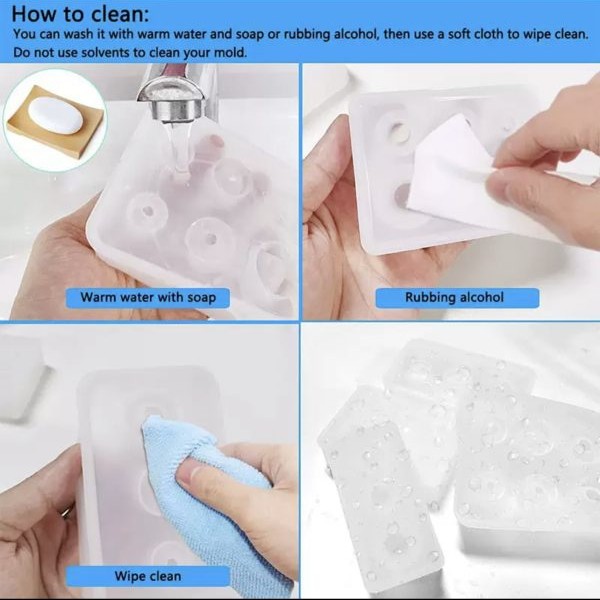 How to clean:
You can wash it with warm water and soap or rubbing alcohol, then use a soft cloth to wipe clean. Do not use solvents to clean your mold.

Warm water with soap

Rubbing alcohol

Wipe clean